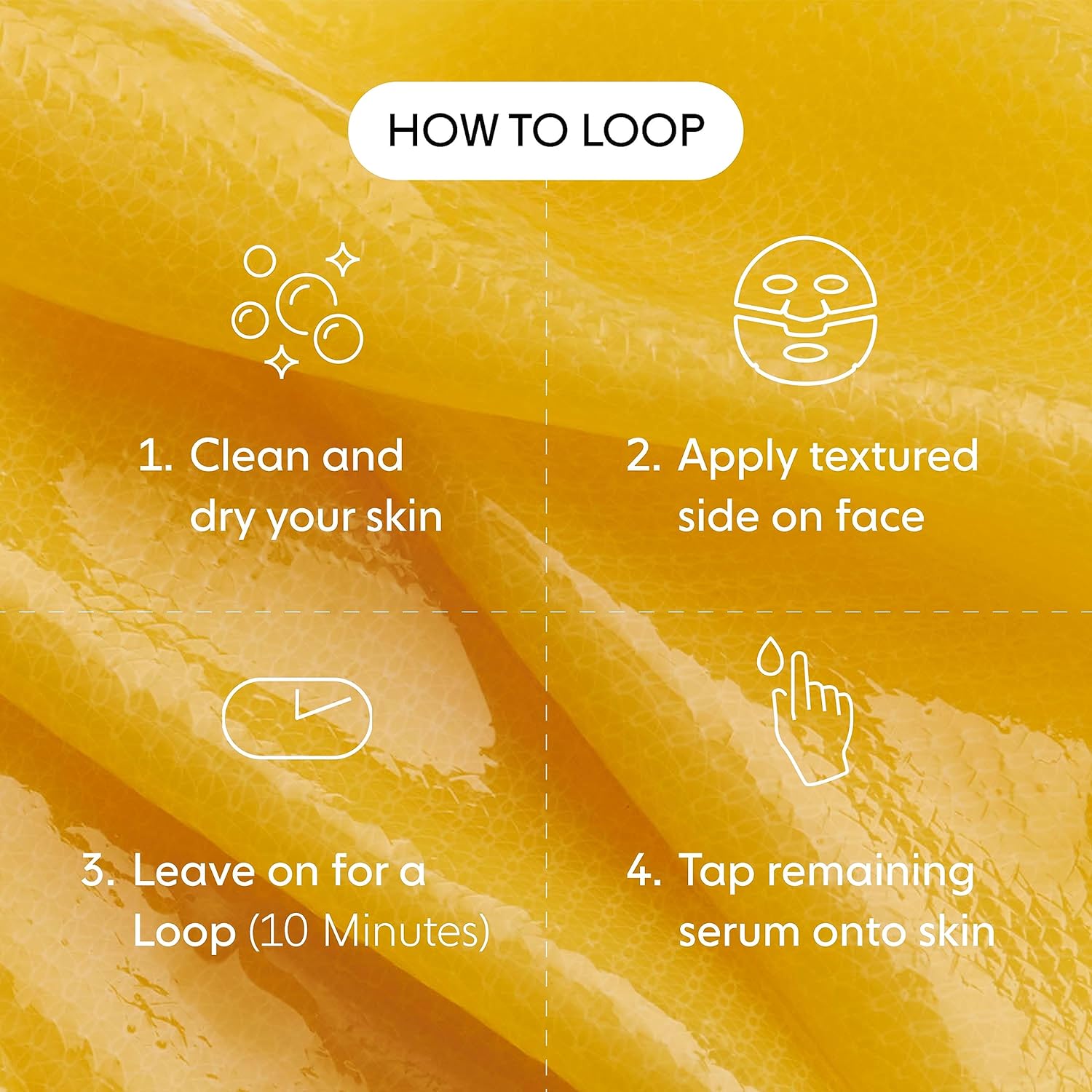 HOW TO LOOP

1. Clean and dry your skin

2. Apply textured side on face

3. Leave on for a Loop (10 Minutes)

4. Tap remaining serum onto skin