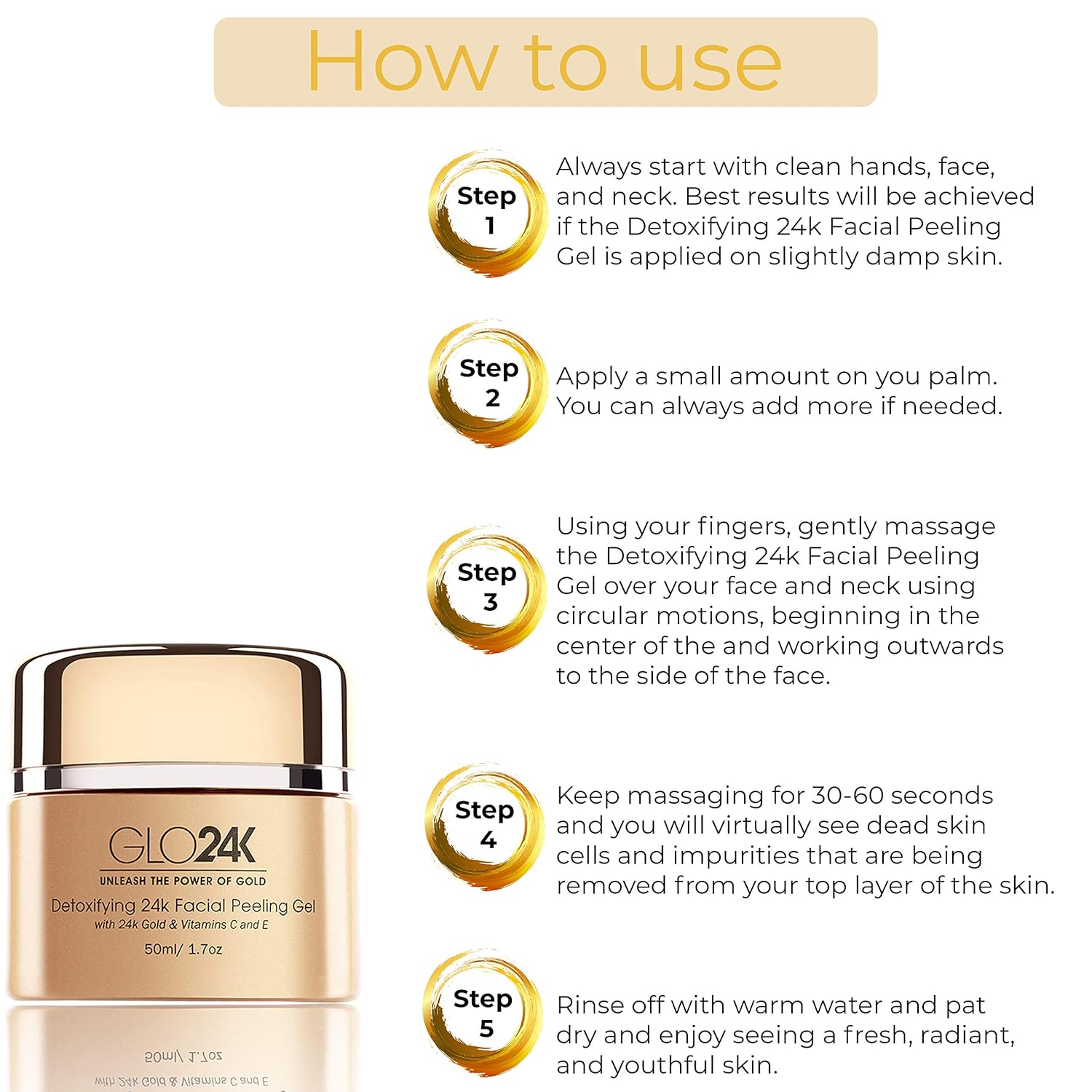 How to use

Step 1

Always start with clean hands, face, and neck. Best results will be achieved if the Detoxifying 24k Facial Peeling Gel is applied on slightly damp skin.

Step 2

Apply a small amount on you palm. You can always add more if needed.

Step 3

Using your fingers, gently massage the Detoxifying 24k Facial Peeling Gel over your face and neck using circular motions, beginning in the center of the and working outwards to the side of the face.

Step 4

Keep massaging for 30-60 seconds and you will virtually see dead skin cells and impurities that are being removed from your top layer of the skin.

Step 5

Rinse off with warm water and pat dry and enjoy seeing a fresh, radiant, and youthful skin.

GLO24K
UNLEASH THE POWER OF GOLD
Detoxifying 24k Facial Peeling Gel
with 24k Gold & Vitamins C and E
50ml/ 1.7oz