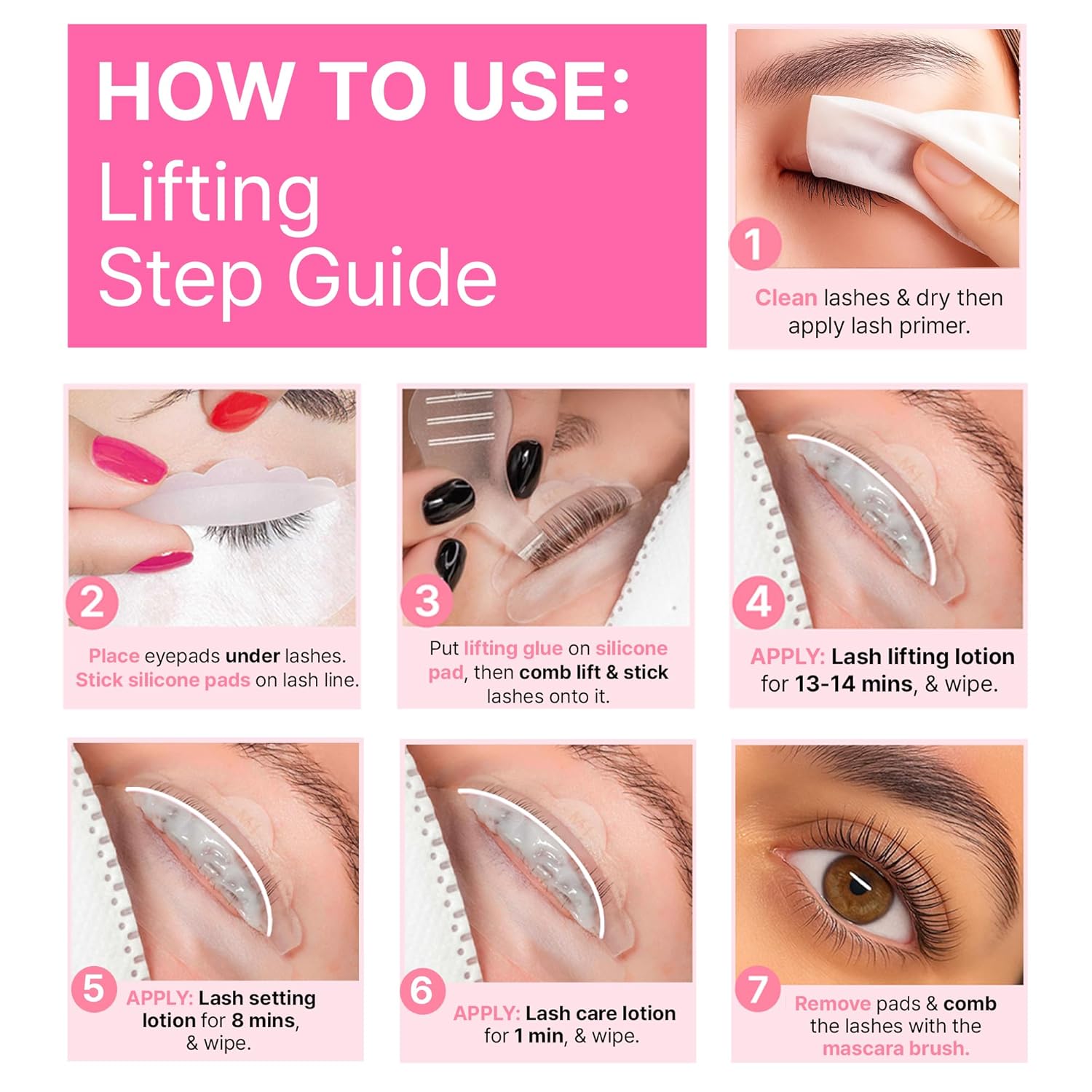 HOW TO USE:
Lifting
Step Guide

1
Clean lashes & dry then apply lash primer.

2
Place eyepads under lashes. Stick silicone pads on lash line.

3
Put lifting glue on silicone pad, then comb lift & stick lashes onto it.

4
APPLY: Lash lifting lotion for 13-14 mins, & wipe.

5
APPLY: Lash setting lotion for 8 mins, & wipe.

6
APPLY: Lash care lotion for 1 min, & wipe.

7
Remove pads & comb the lashes with the mascara brush.