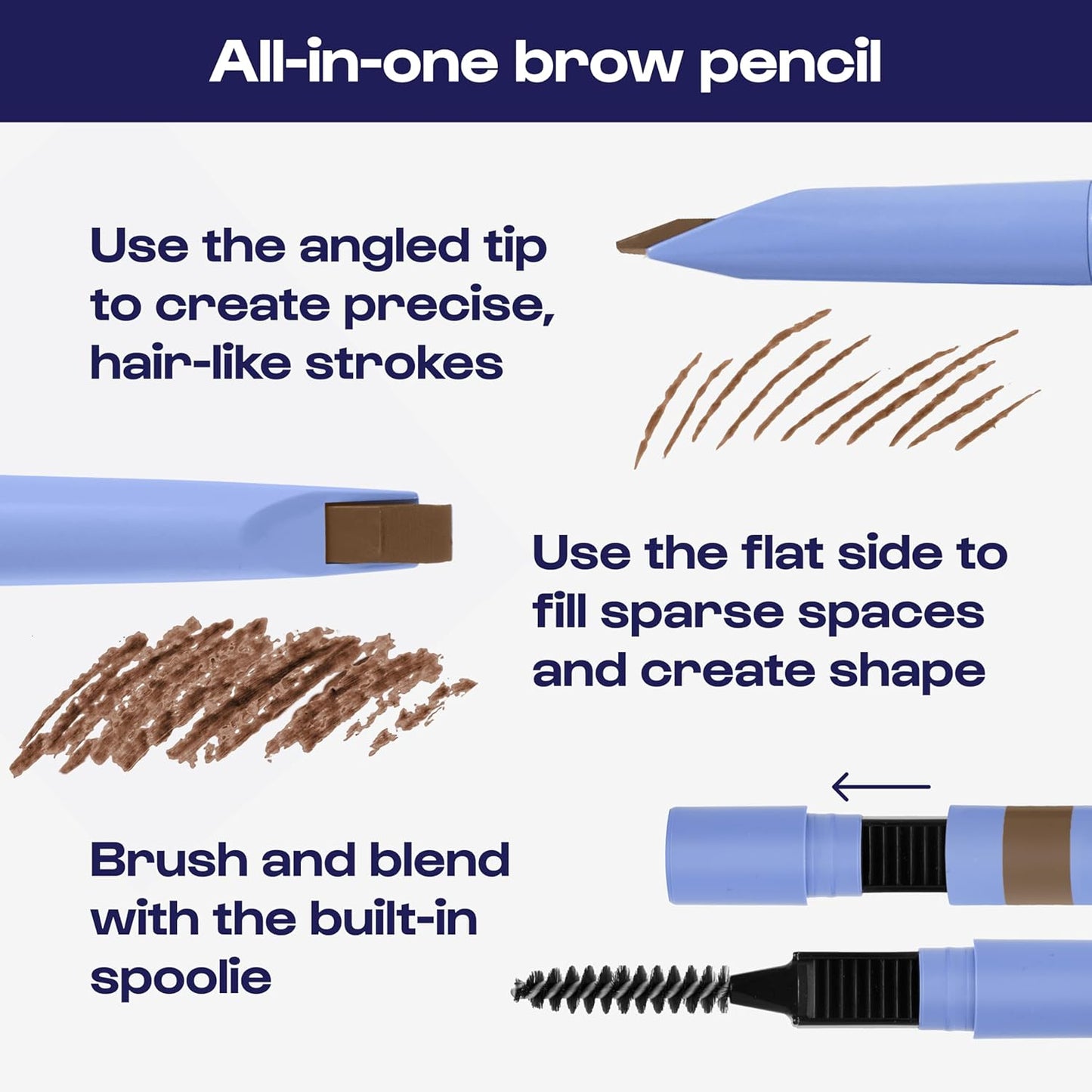 All-in-one brow pencil

Use the angled tip to create precise, hair-like strokes

Use the flat side to fill sparse spaces and create shape

Brush and blend with the built-in spoolie