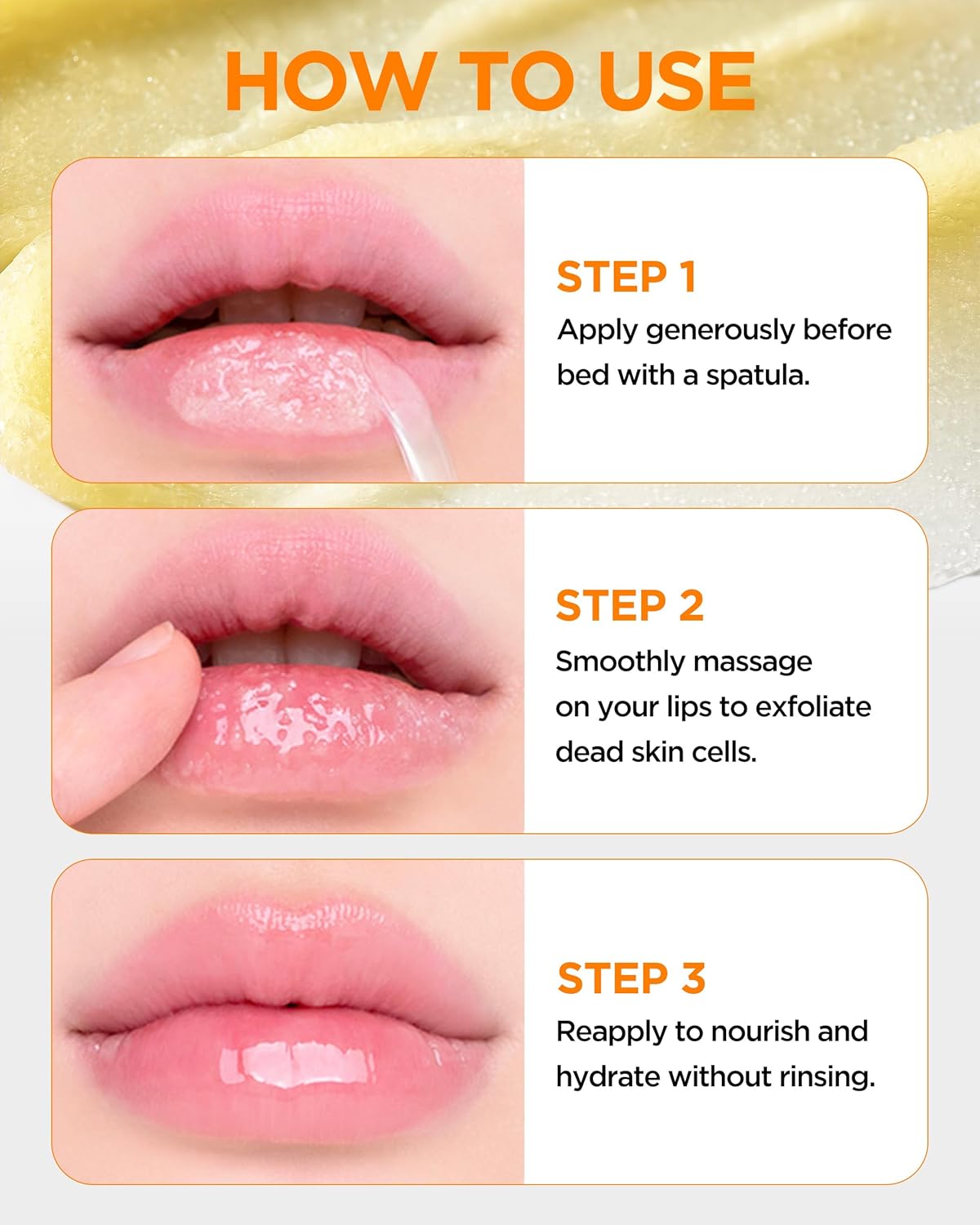 HOW TO USE

STEP 1
Apply generously before bed with a spatula.

STEP 2
Smoothly massage on your lips to exfoliate dead skin cells.

STEP 3
Reapply to nourish and hydrate without rinsing.