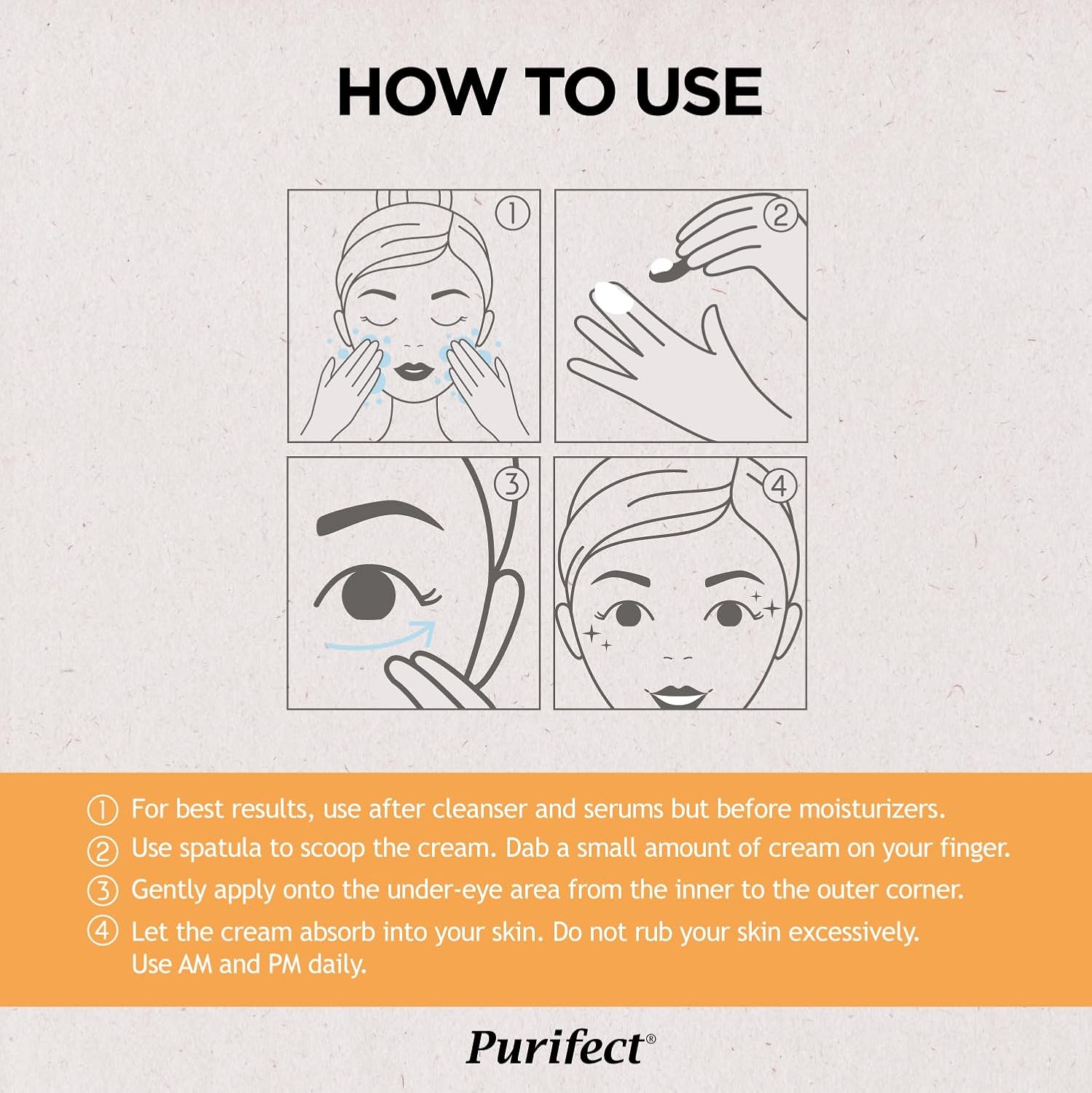 HOW TO USE

①

②

③

④

① For best results, use after cleanser and serums but before moisturizers.

② Use spatula to scoop the cream. Dab a small amount of cream on your finger.

③ Gently apply onto the under-eye area from the inner to the outer corner.

④ Let the cream absorb into your skin. Do not rub your skin excessively. Use AM and PM daily.

Purifect®