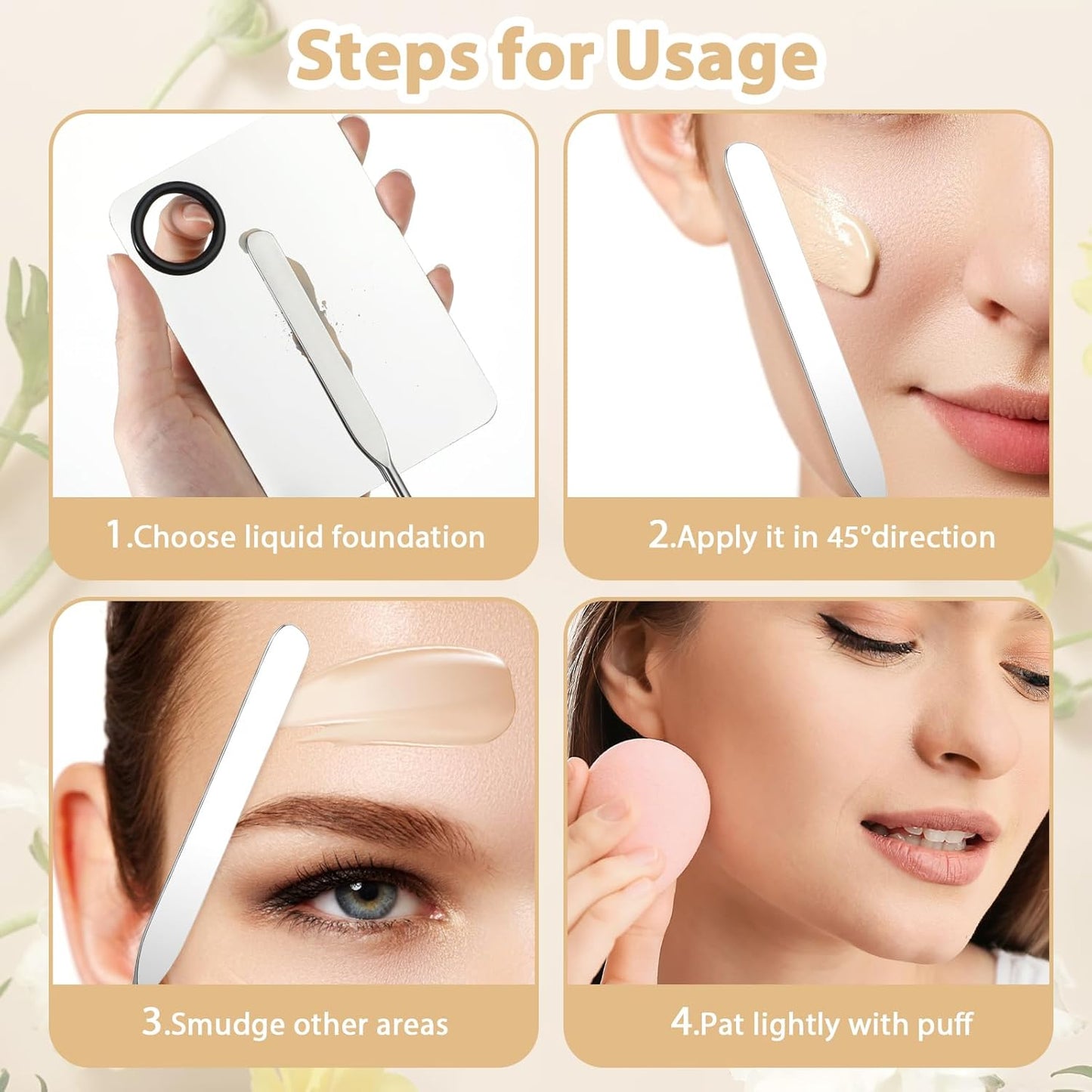 Steps for Usage

1.Choose liquid foundation

2.Apply it in 45°direction

3.Smudge other areas

4.Pat lightly with puff