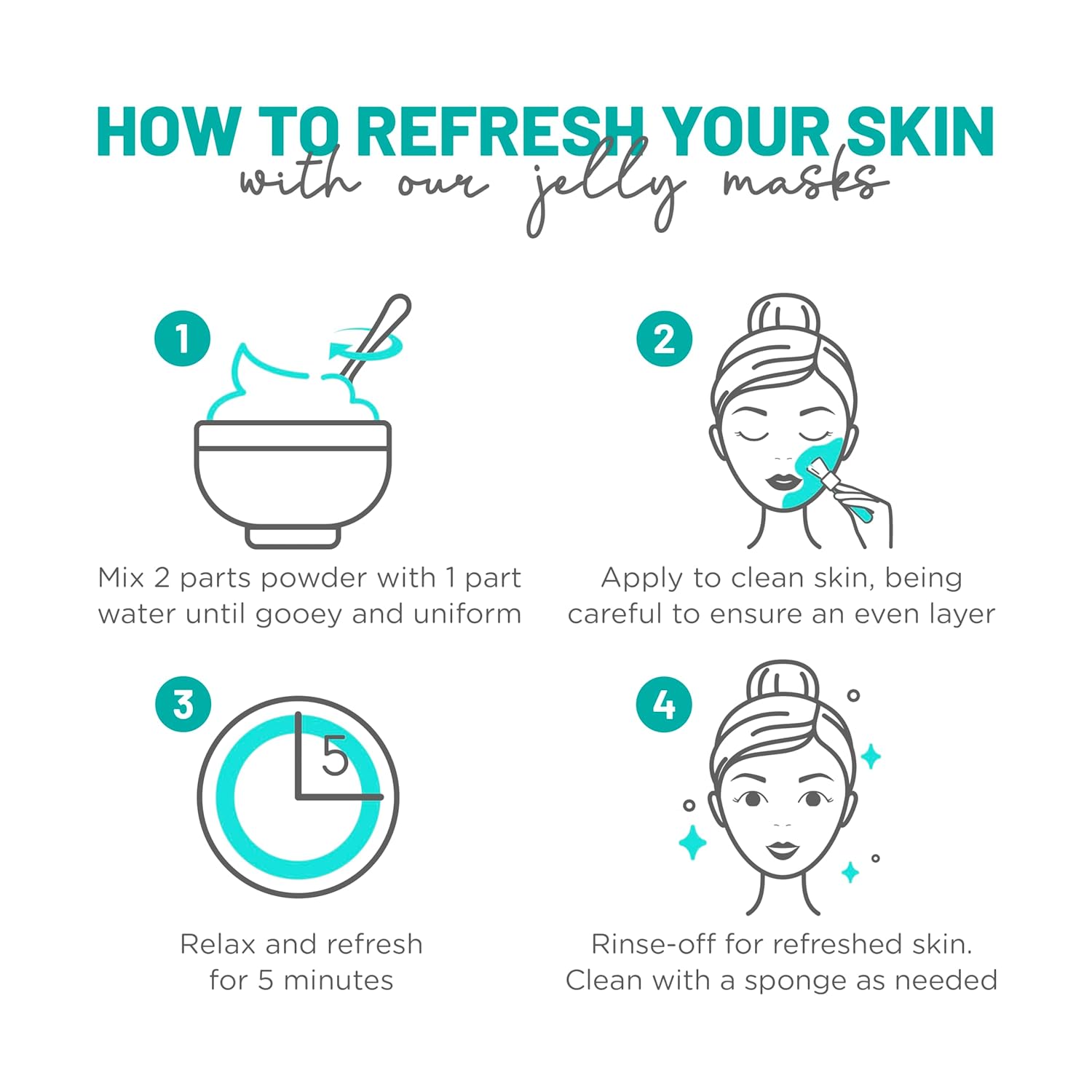 HOW TO REFRESH YOUR SKIN
with our jelly masks

1

Mix 2 parts powder with 1 part water until gooey and uniform

2

Apply to clean skin, being careful to ensure an even layer

3

5

Relax and refresh for 5 minutes

4

Rinse-off for refreshed skin. Clean with a sponge as needed