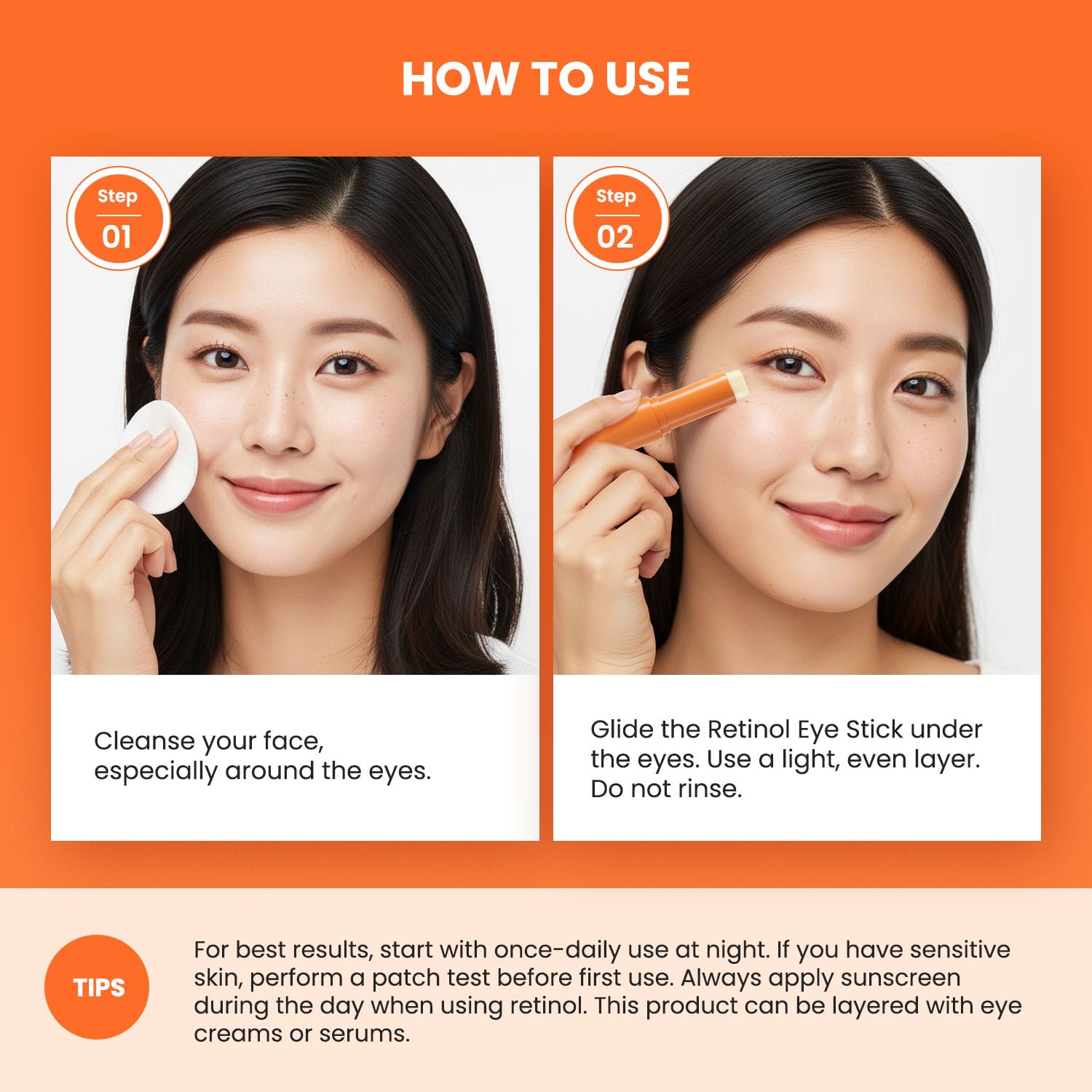 HOW TO USE

Step
01

Cleanse your face, especially around the eyes.

Step
02

Glide the Retinol Eye Stick under the eyes. Use a light, even layer. Do not rinse.

TIPS

For best results, start with once-daily use at night. If you have sensitive skin, perform a patch test before first use. Always apply sunscreen during the day when using retinol. This product can be layered with eye creams or serums.