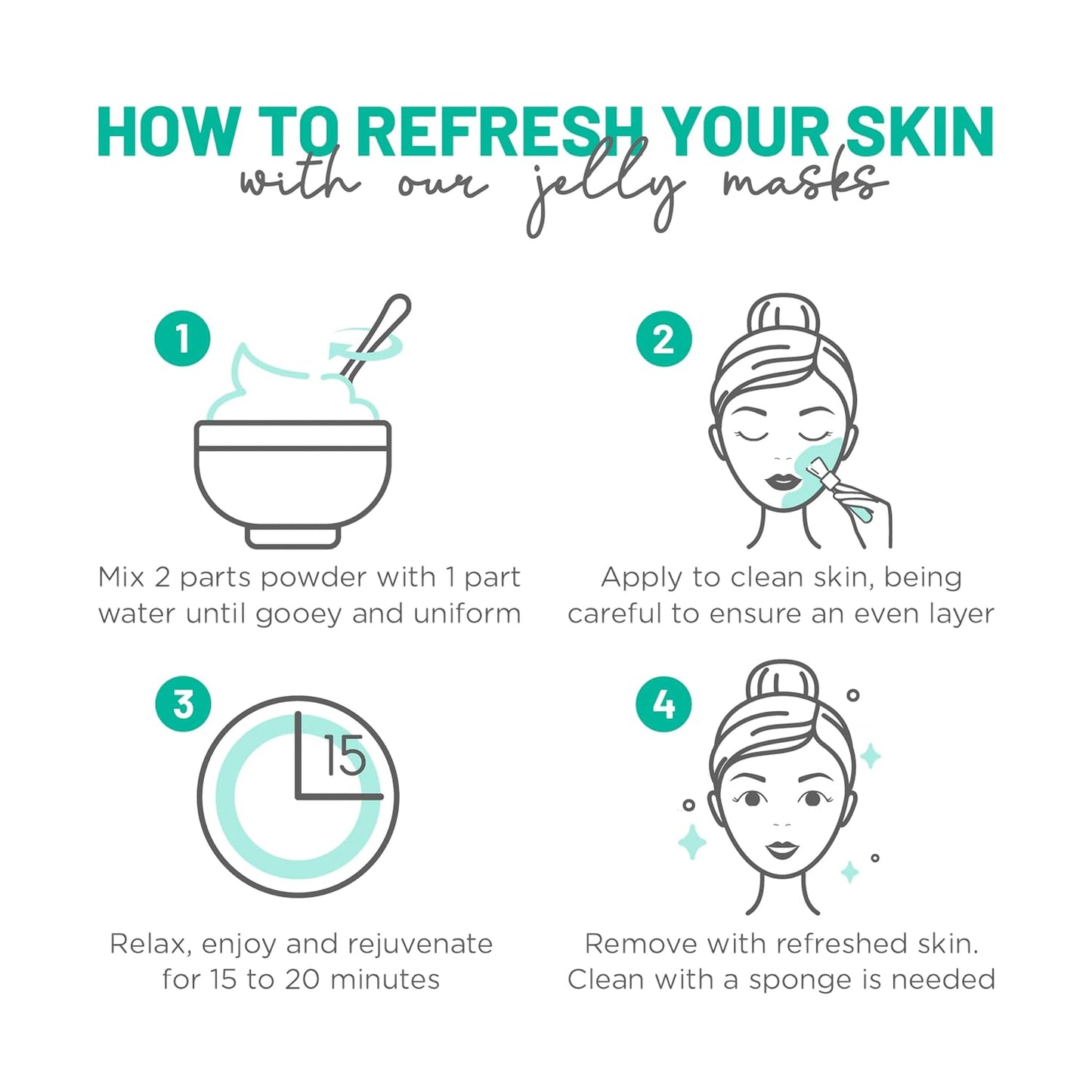 HOW TO REFRESH YOUR SKIN
with our jelly masks

1

Mix 2 parts powder with 1 part water until gooey and uniform

2

Apply to clean skin, being careful to ensure an even layer

3

15

Relax, enjoy and rejuvenate for 15 to 20 minutes

4

Remove with refreshed skin. Clean with a sponge is needed