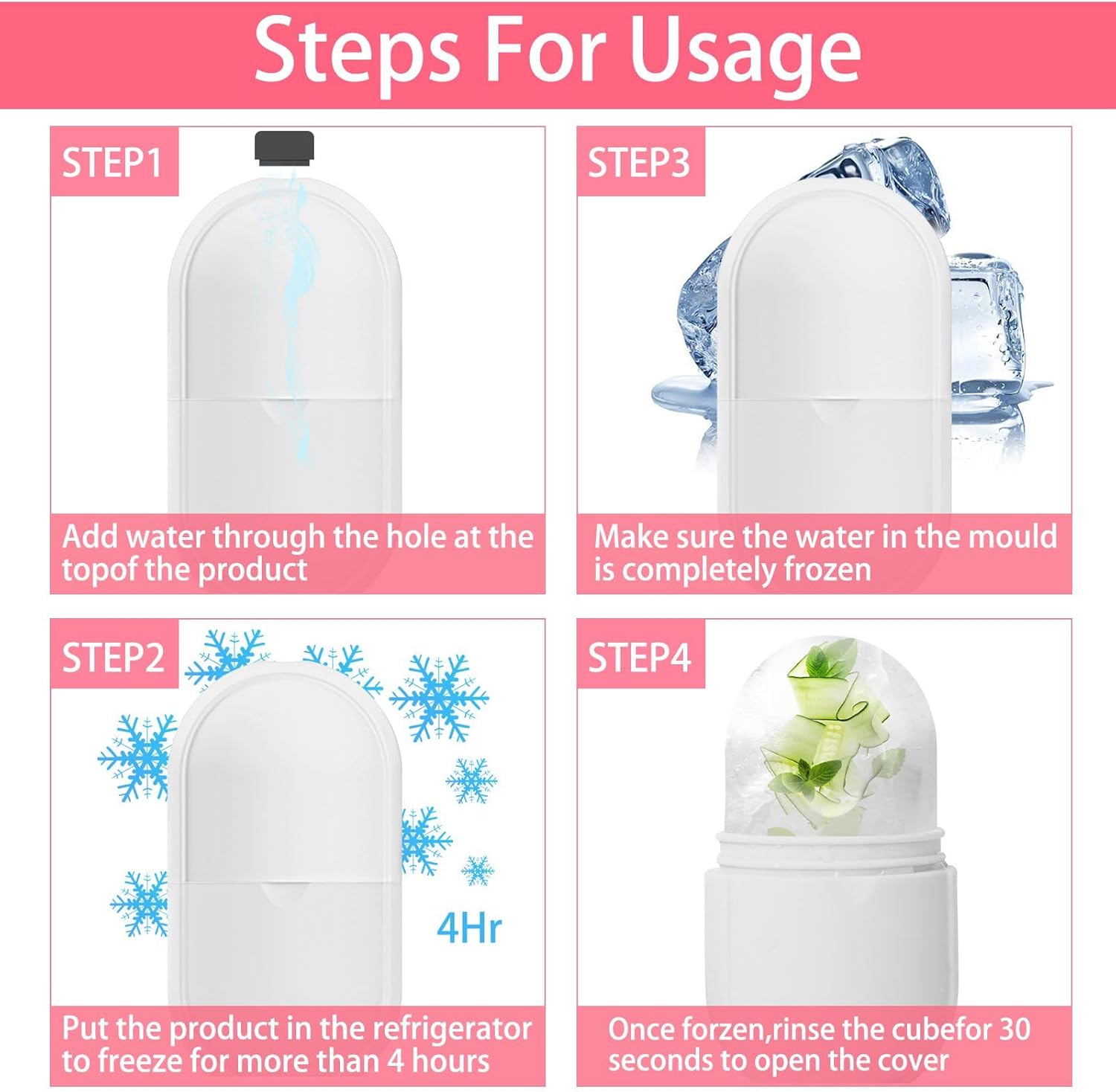 Steps For Usage

STEP1

Add water through the hole at the topof the product

STEP3

Make sure the water in the mould is completely frozen

STEP2

4Hr

Put the product in the refrigerator to freeze for more than 4 hours

STEP4

Once forzen,rinse the cubefor 30 seconds to open the cover