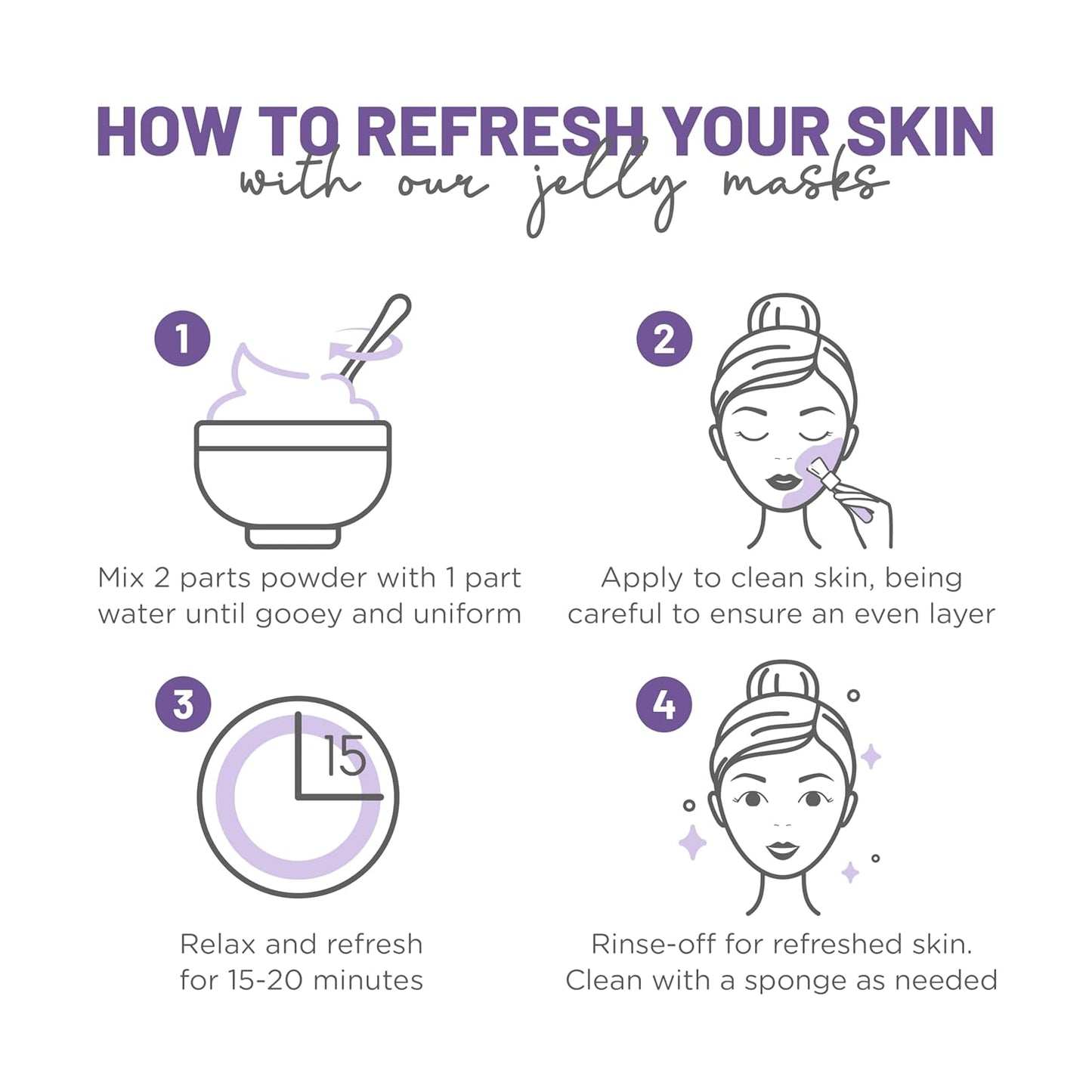 HOW TO REFRESH YOUR SKIN
with our jelly masks

1
Mix 2 parts powder with 1 part water until gooey and uniform

2
Apply to clean skin, being careful to ensure an even layer

3
15
Relax and refresh for 15-20 minutes

4
Rinse-off for refreshed skin. Clean with a sponge as needed