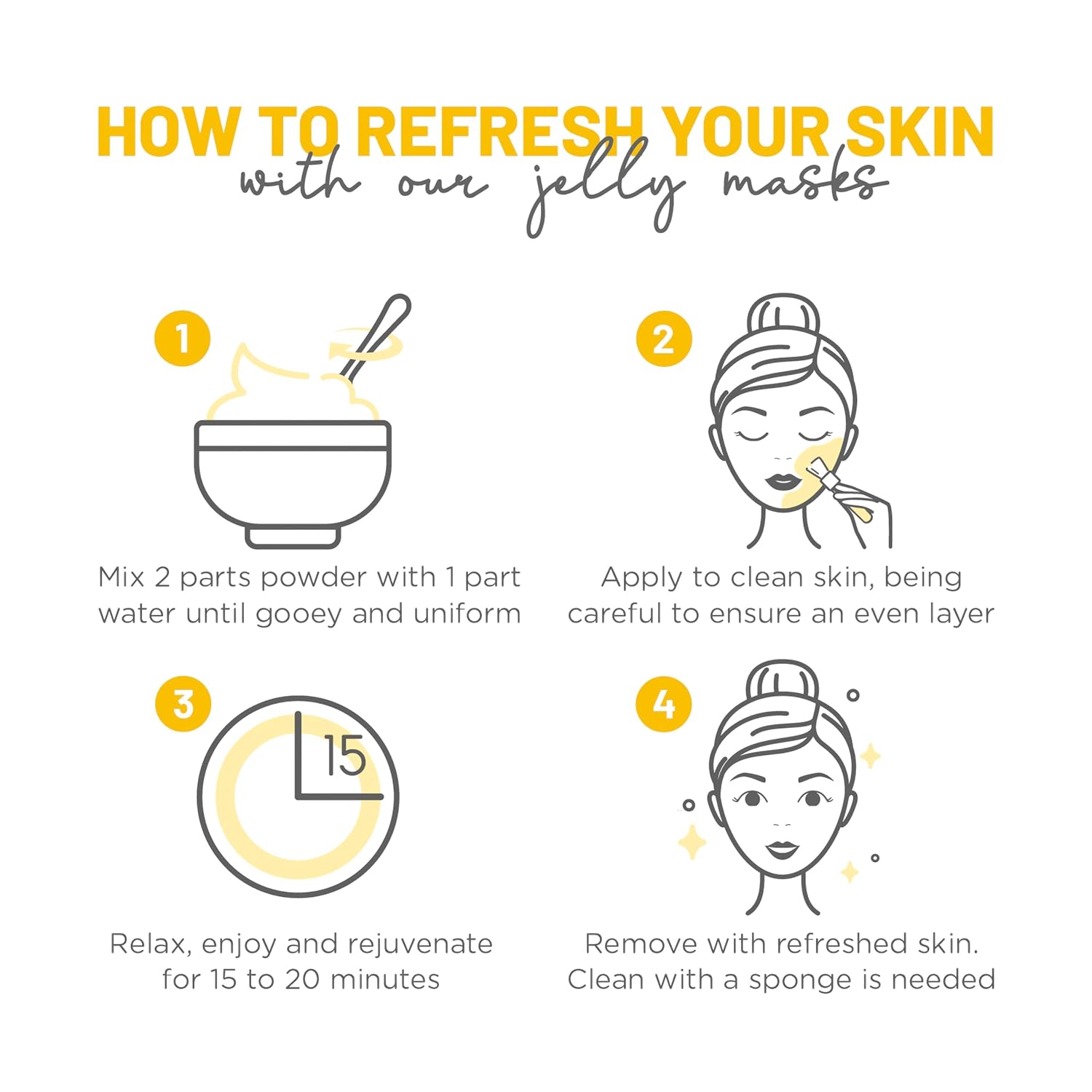 HOW TO REFRESH YOUR SKIN
with our jelly masks

1

Mix 2 parts powder with 1 part water until gooey and uniform

2

Apply to clean skin, being careful to ensure an even layer

3

15

Relax, enjoy and rejuvenate for 15 to 20 minutes

4

Remove with refreshed skin. Clean with a sponge is needed