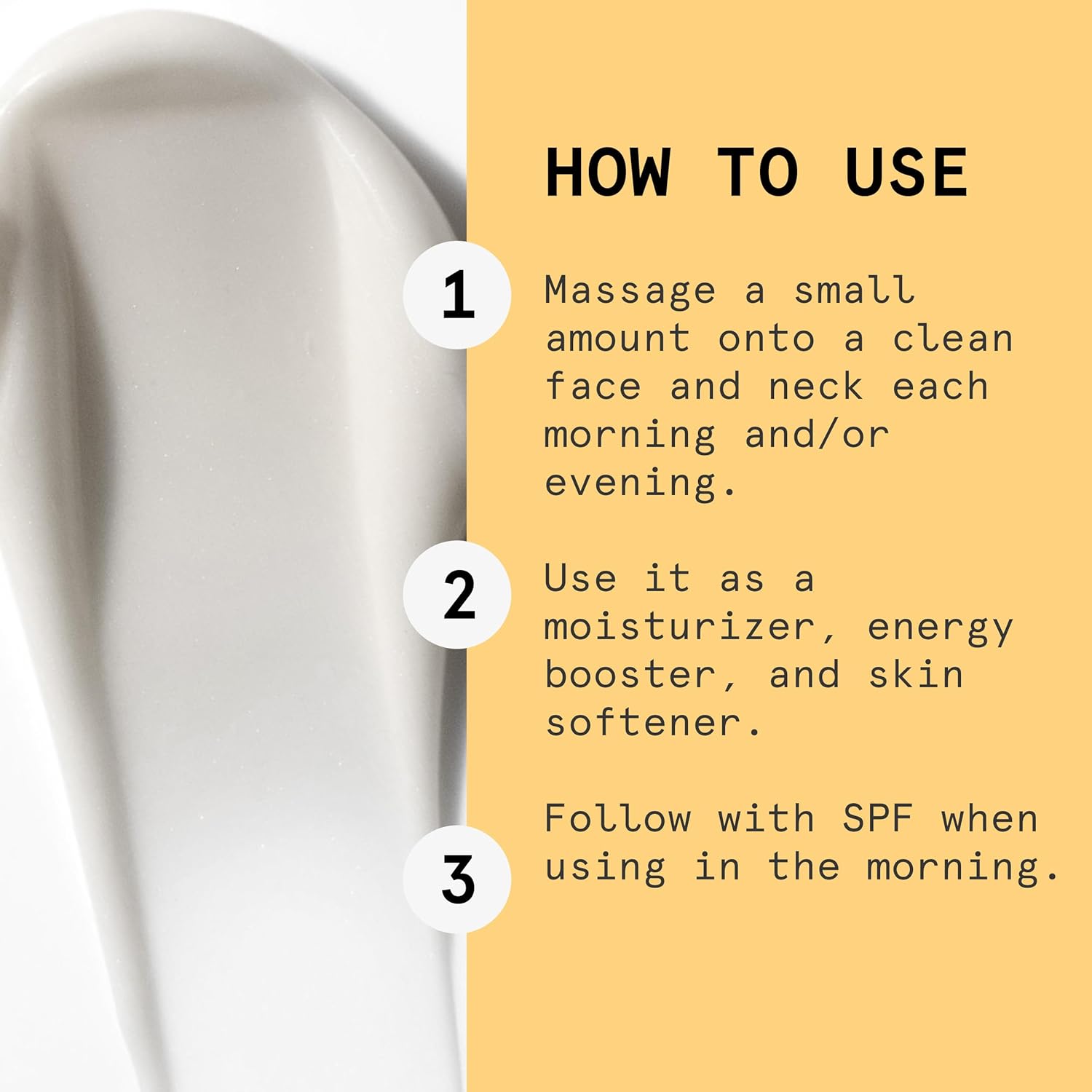 HOW TO USE

1 Massage a small amount onto a clean face and neck each morning and/or evening.

2 Use it as a moisturizer, energy booster, and skin softener.

3 Follow with SPF when using in the morning.