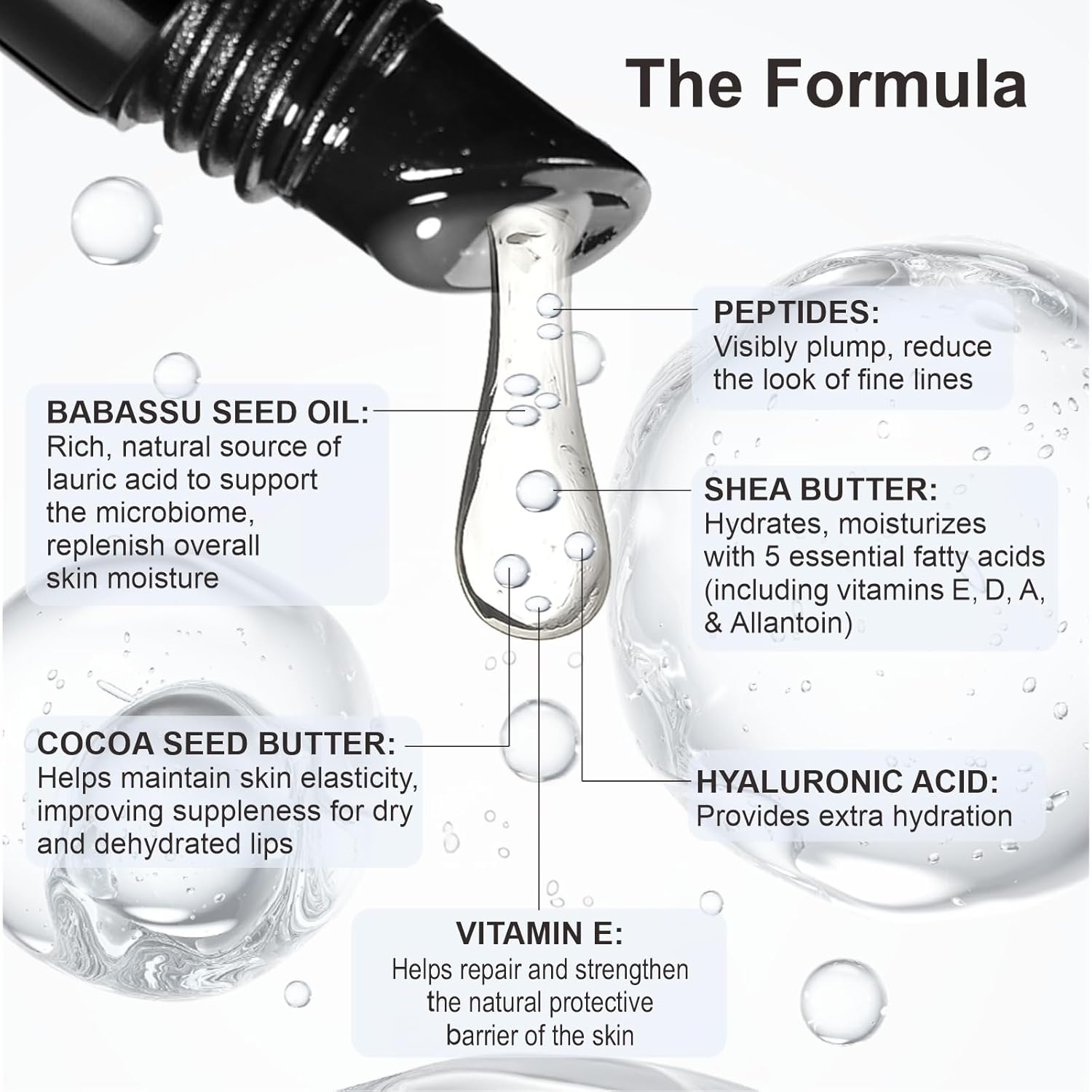 The Formula

PEPTIDES:
Visibly plump, reduce the look of fine lines

BABASSU SEED OIL:
Rich, natural source of lauric acid to support the microbiome, replenish overall skin moisture

SHEA BUTTER:
Hydrates, moisturizes with 5 essential fatty acids (including vitamins E, D, A, & Allantoin)

COCOA SEED BUTTER:
Helps maintain skin elasticity, improving suppleness for dry and dehydrated lips

HYALURONIC ACID:
Provides extra hydration

VITAMIN E:
Helps repair and strengthen the natural protective barrier of the skin