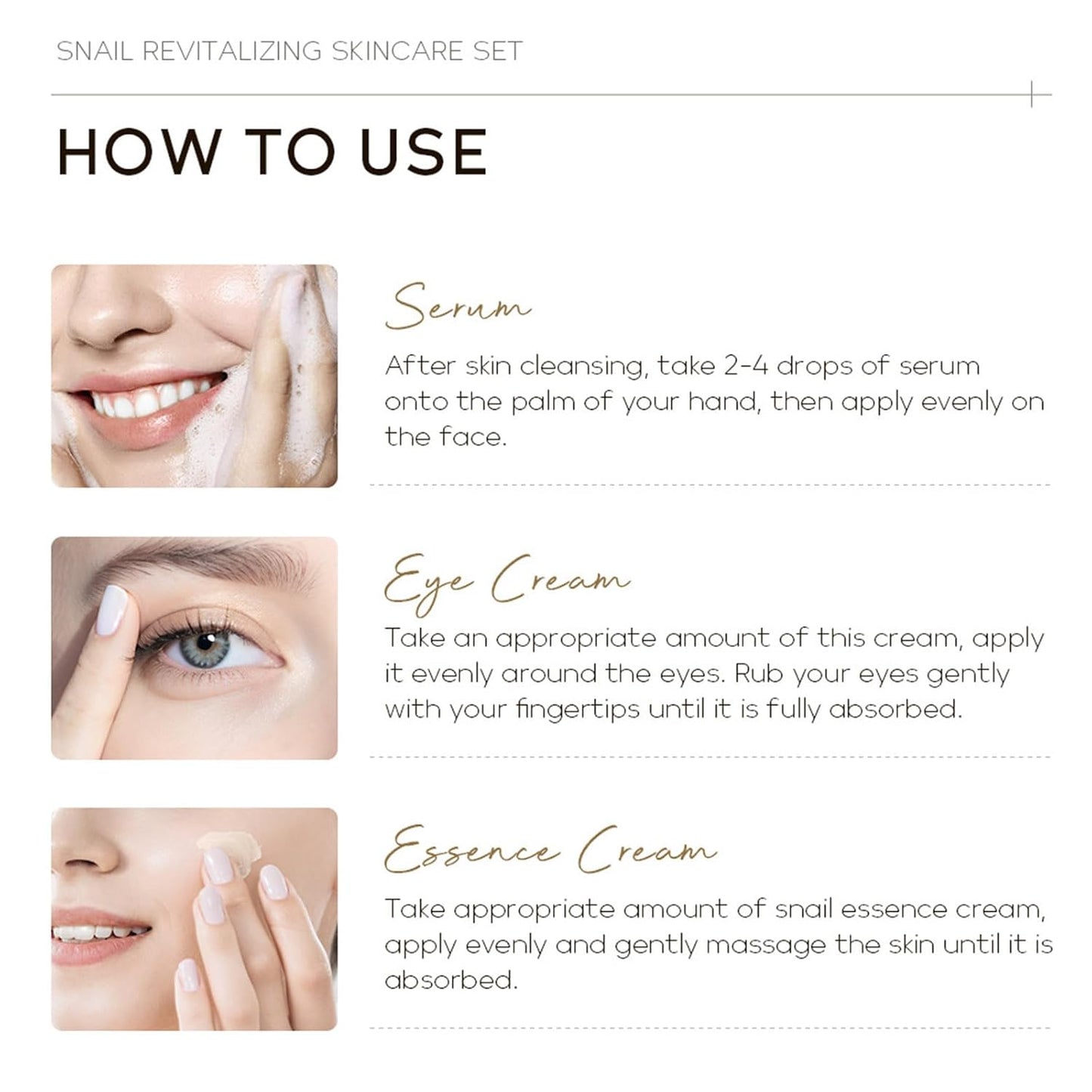 SNAIL REVITALIZING SKINCARE SET

HOW TO USE

Serum

After skin cleansing, take 2-4 drops of serum onto the palm of your hand, then apply evenly on the face.

Eye Cream

Take an appropriate amount of this cream, apply it evenly around the eyes. Rub your eyes gently with your fingertips until it is fully absorbed.

Essence Cream

Take appropriate amount of snail essence cream, apply evenly and gently massage the skin until it is absorbed.