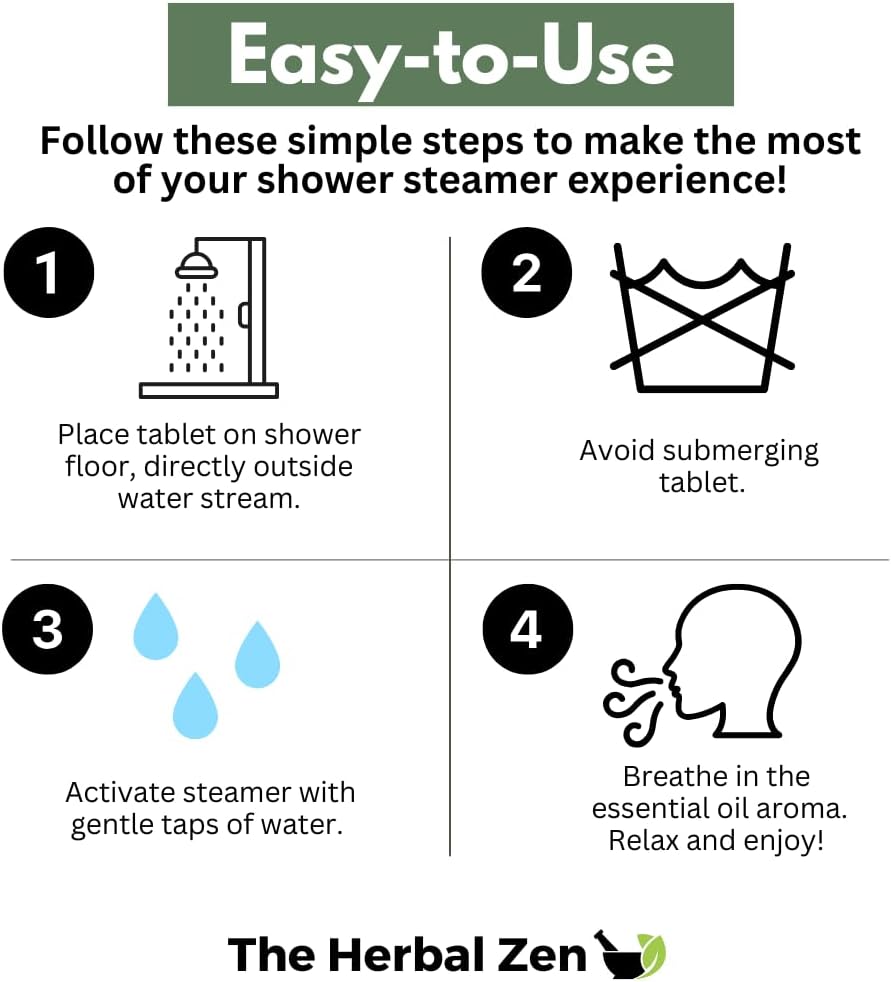 Easy-to-Use

Follow these simple steps to make the most of your shower steamer experience!

1

Place tablet on shower floor, directly outside water stream.

2

Avoid submerging tablet.

3

Activate steamer with gentle taps of water.

4

Breathe in the essential oil aroma. Relax and enjoy!

The Herbal Zen