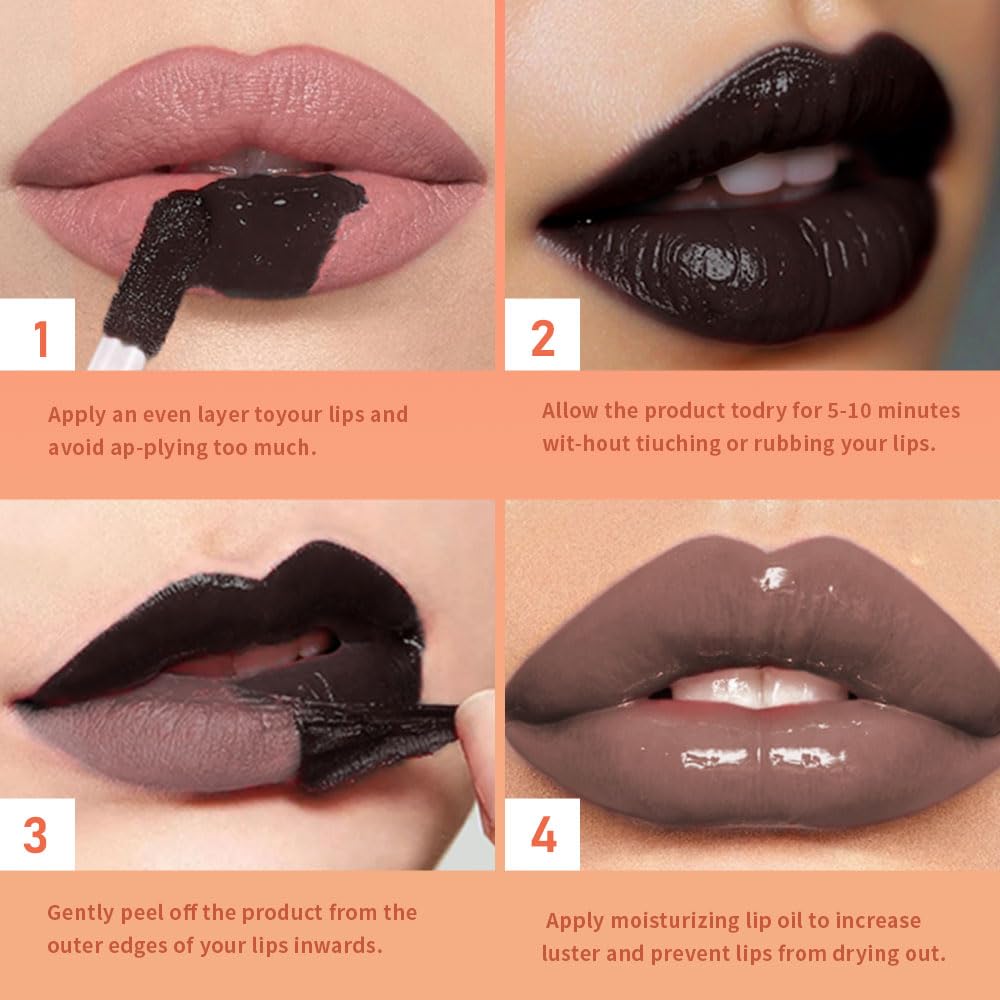 1

Apply an even layer toyour lips and avoid ap-plying too much.

2

Allow the product todry for 5-10 minutes wit-hout tiuching or rubbing your lips.

3

Gently peel off the product from the outer edges of your lips inwards.

4

Apply moisturizing lip oil to increase luster and prevent lips from drying out.