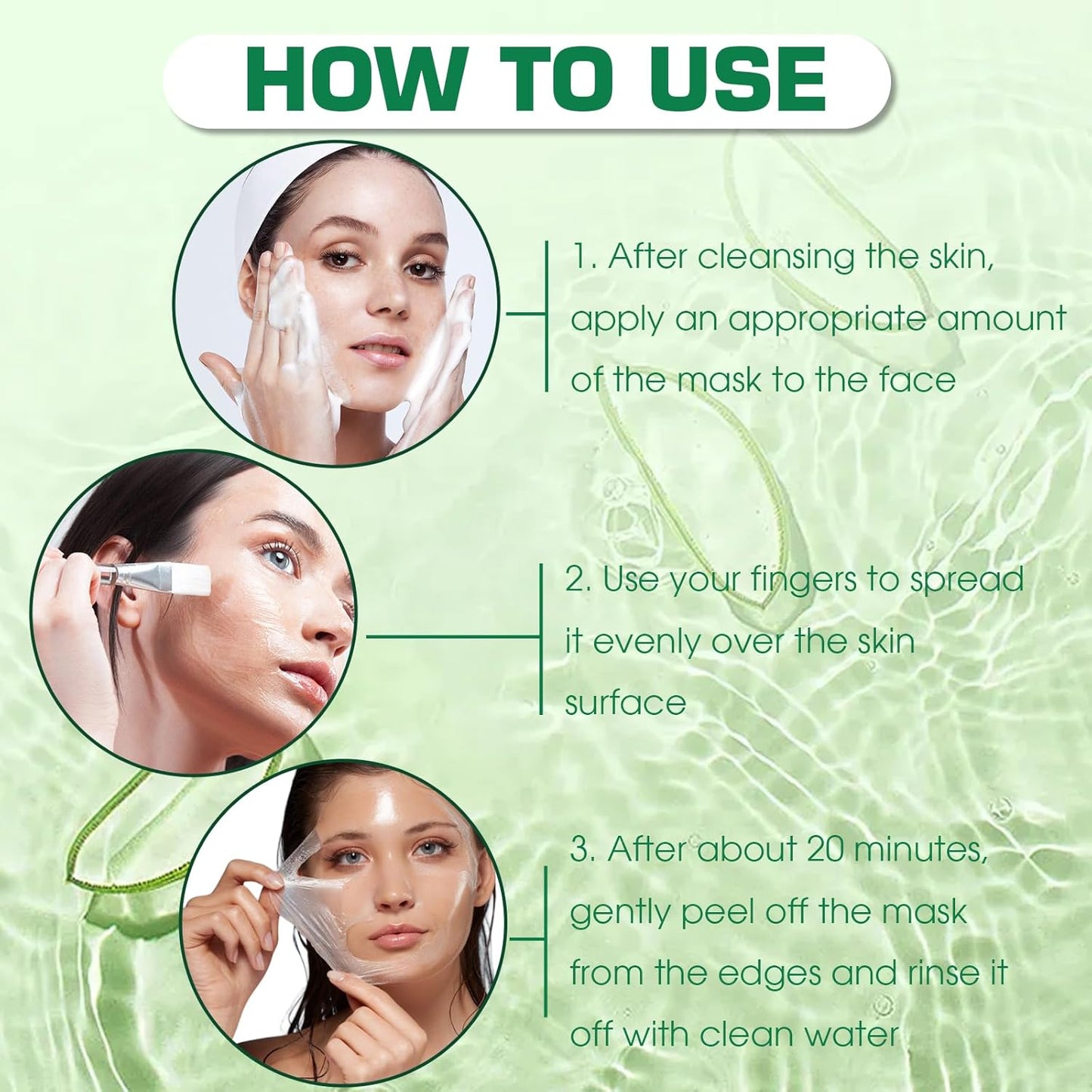 HOW TO USE

1. After cleansing the skin, apply an appropriate amount of the mask to the face

2. Use your fingers to spread it evenly over the skin surface

3. After about 20 minutes, gently peel off the mask from the edges and rinse it off with clean water