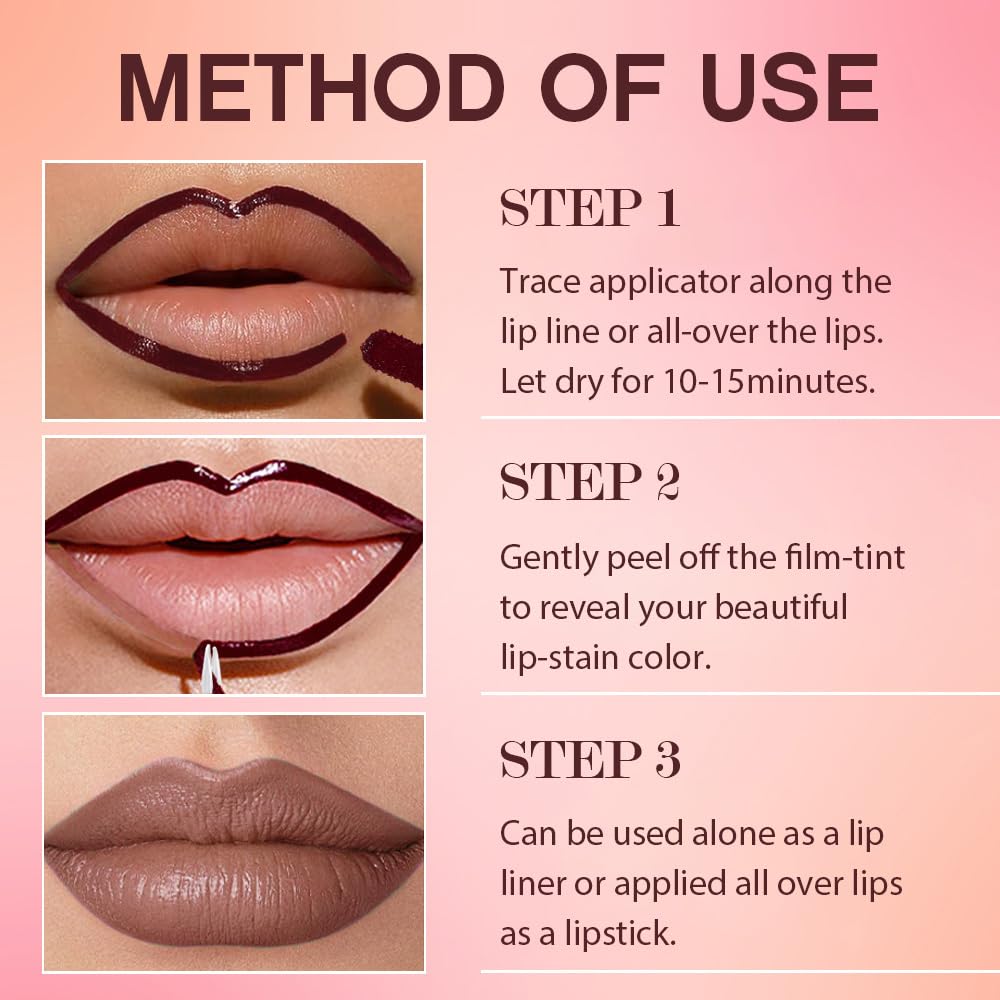 METHOD OF USE

STEP 1

Trace applicator along the lip line or all-over the lips. Let dry for 10-15minutes.

STEP 2

Gently peel off the film-tint to reveal your beautiful lip-stain color.

STEP 3

Can be used alone as a lip liner or applied all over lips as a lipstick.